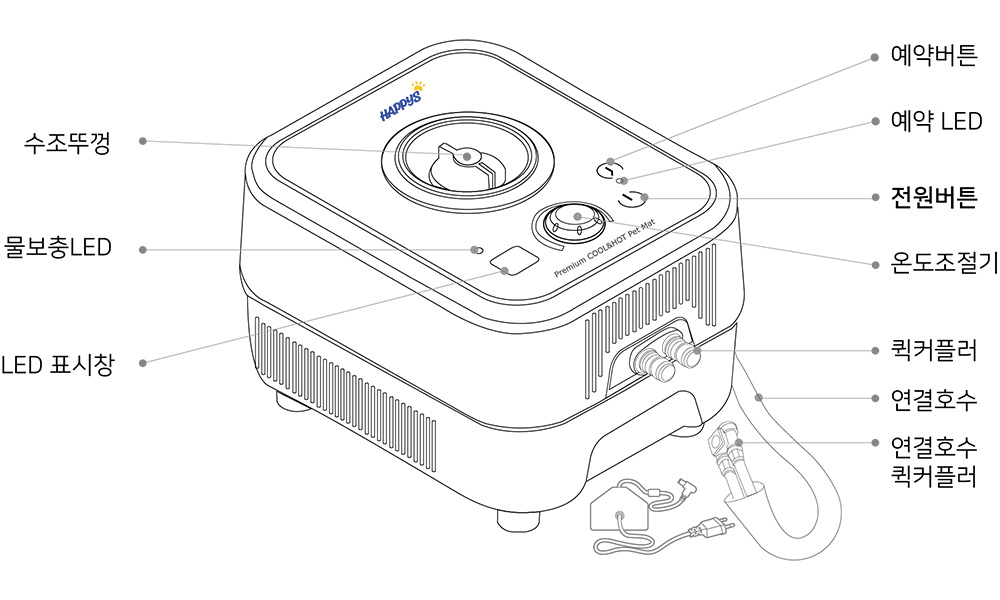 수조뚜껑

물보충LED

LED 표시창

HAPPYS

Premium COOL&HOT Pet Mat

예약버튼

예약 LED

전원버튼

온도조절기

퀵커플러

연결호수

연결호수
퀵커플러