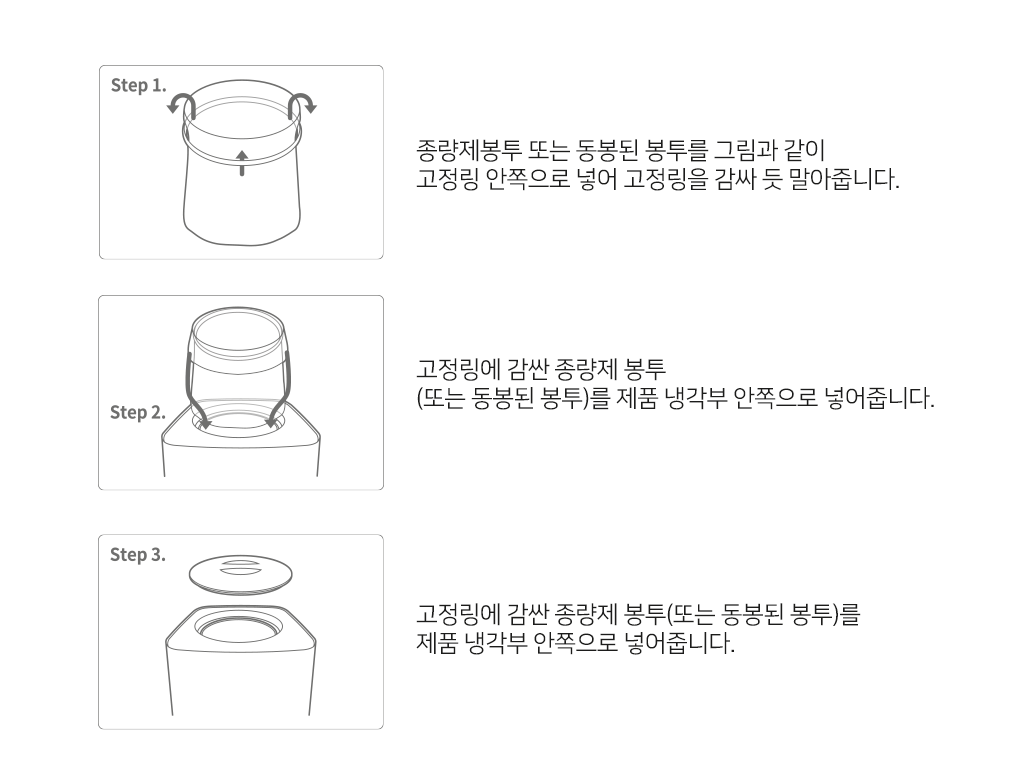 Step 1.

종량제봉투 또는 동봉된 봉투를 그림과 같이 고정링 안쪽으로 넣어 고정링을 감싸 듯 말아줍니다.

Step 2.

고정링에 감싼 종량제 봉투 (또는 동봉된 봉투)를 제품 냉각부 안쪽으로 넣어줍니다.

Step 3.

고정링에 감싼 종량제 봉투(또는 동봉된 봉투)를 제품 냉각부 안쪽으로 넣어줍니다.